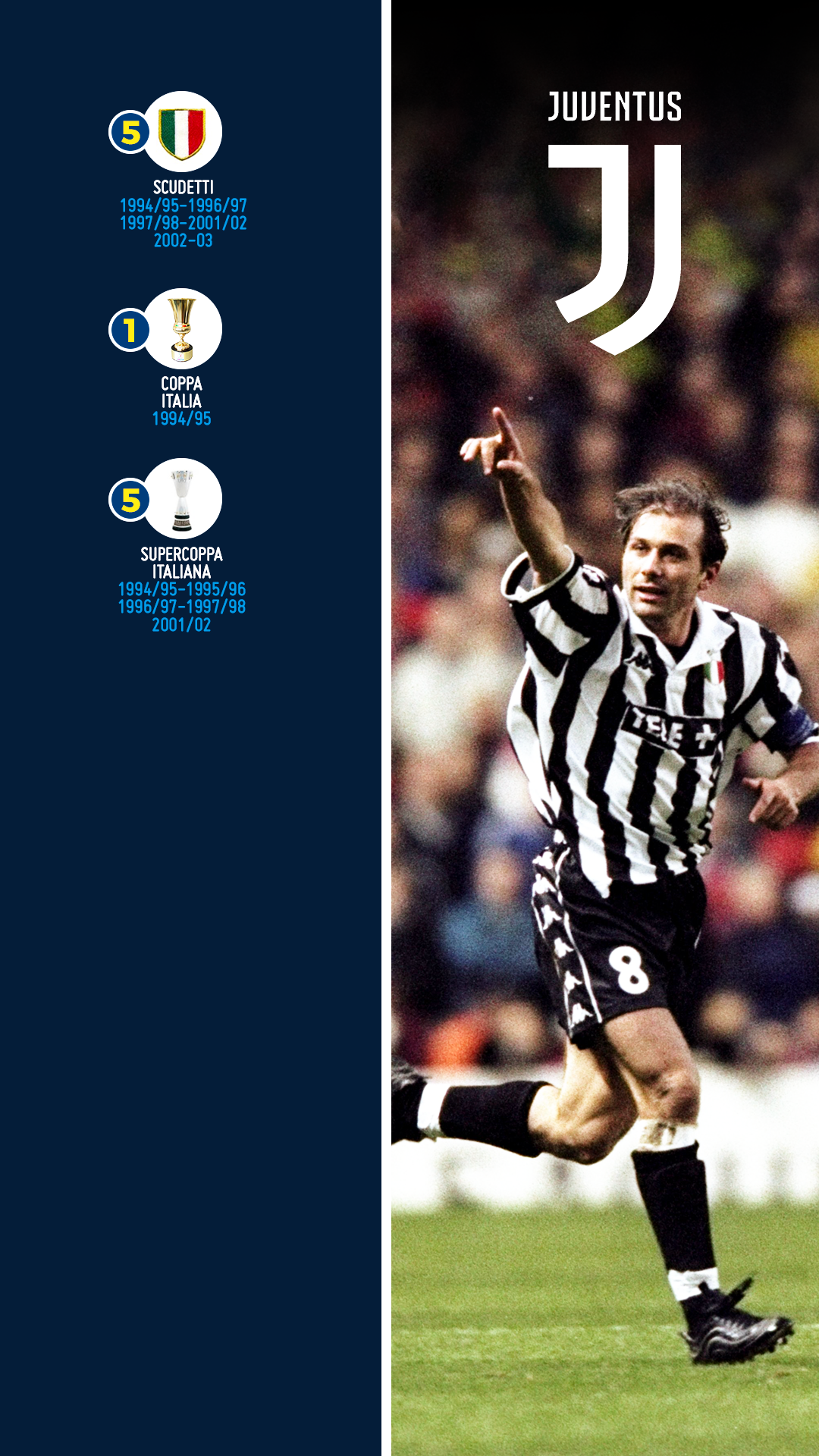 5

SCUDETTI
1994/95-1996/97
1997/98-2001/02
2002-03

1

COPPA ITALIA
1994/95

5

SUPERCOPPA ITALIANA
1994/95-1995/96
1996/97-1997/98
2001/02

JUVENTUS

TELE +

8