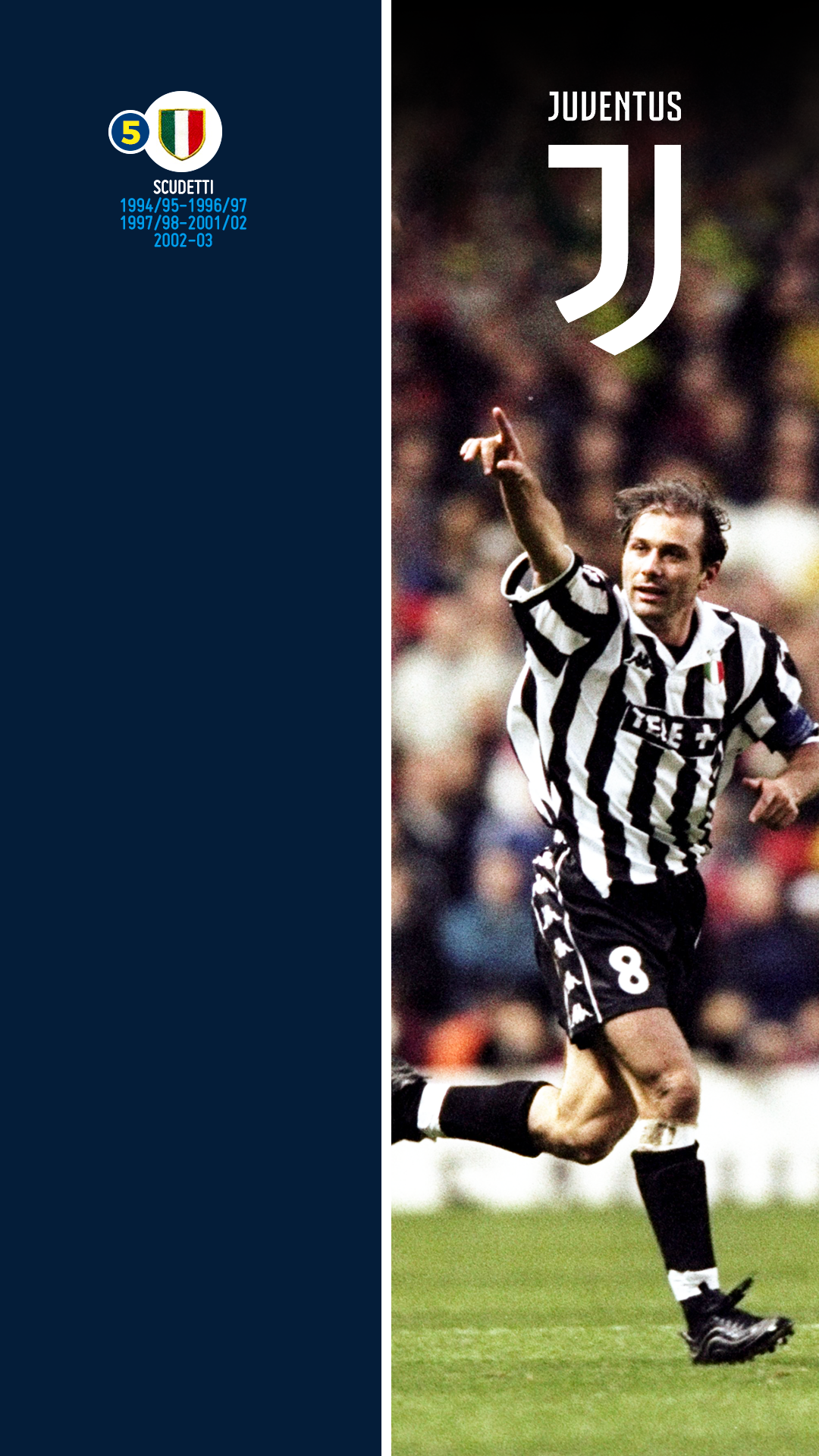 5

SCUDETTI
1994/95-1996/97
1997/98-2001/02
2002-03

JUVENTUS

TELE +

8